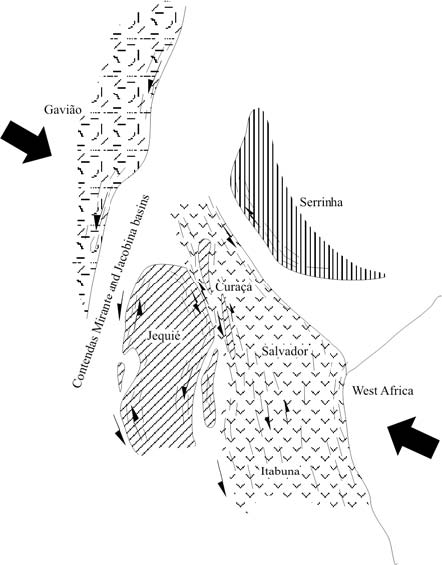 Gavião

Serrinha

Contendas Mirante and Jacobina basins

Curaça

Jequié

Salvador

West Africa

Itabuna